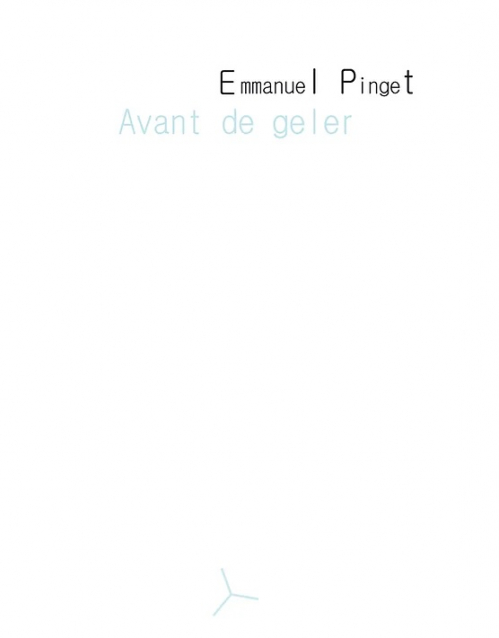 Emmanuel Pinget

Avant de geler